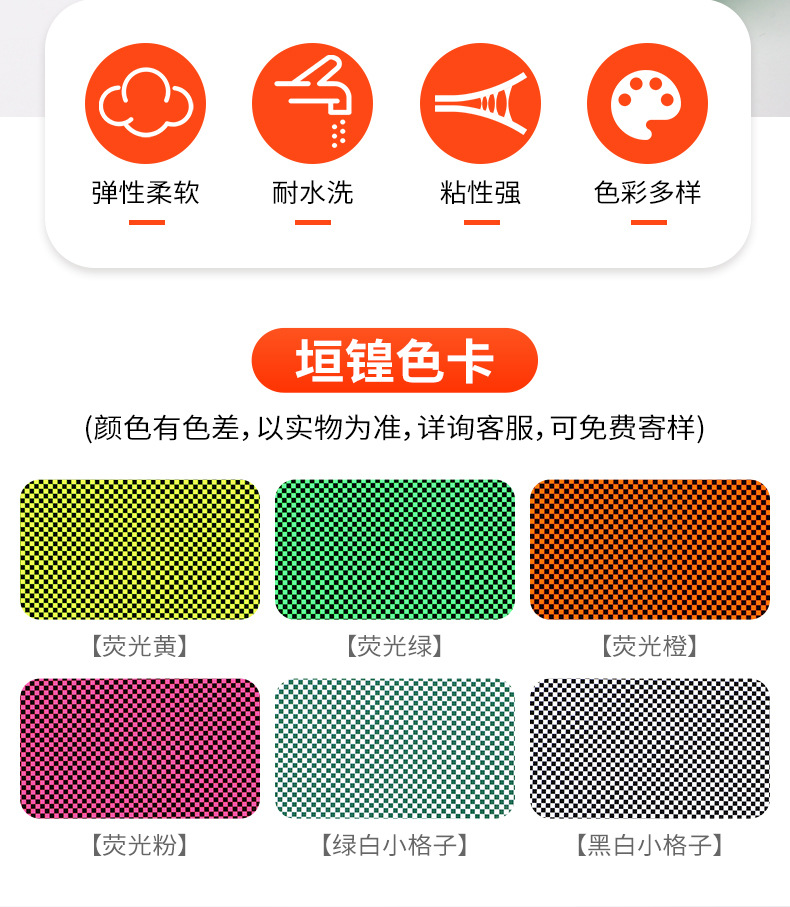 弹性柔软

耐水洗

粘性强

色彩多样

垣锽色卡

(颜色有色差,以实物为准,详询客服,可免费寄样)

【荧光黄】

【荧光绿】

【荧光橙】

【荧光粉】

【绿白小格子】

【黑白小格子】