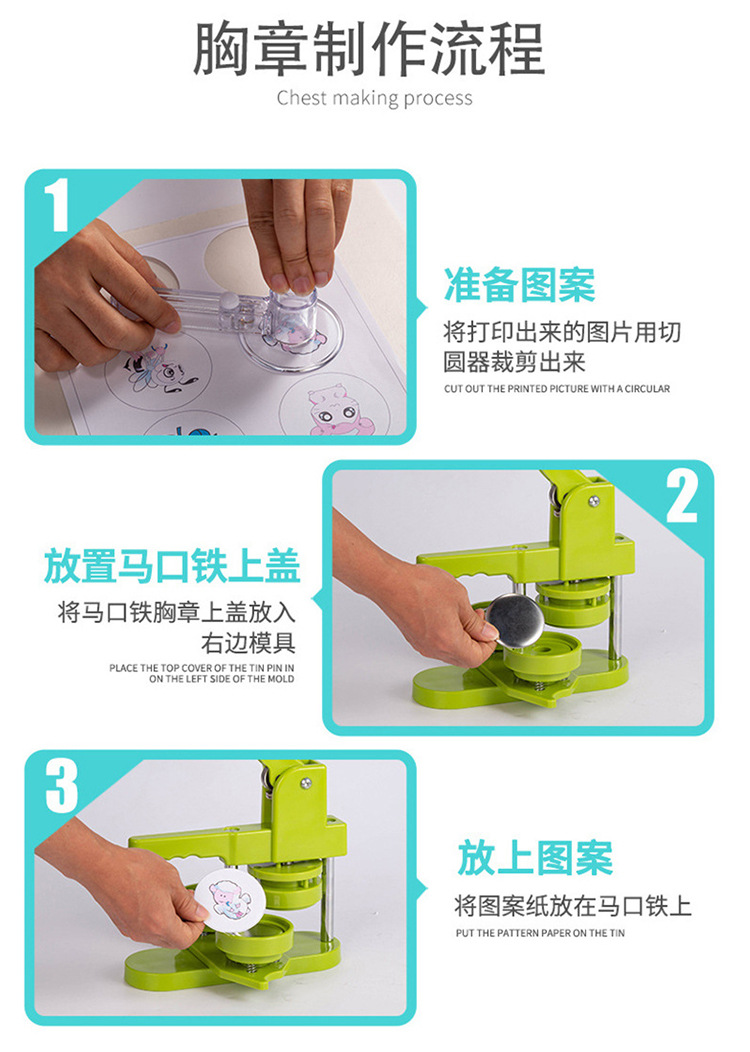 胸章制作流程

Chest making process

1

准备图案

将打印出来的图片用切圆器裁剪出来

CUT OUT THE PRINTED PICTURE WITH A CIRCULAR

2

放置马口铁上盖

将马口铁胸章上盖放入右边模具

PLACE THE TOP COVER OF THE TIN PIN IN ON THE LEFT SIDE OF THE MOLD

3

放上图案

将图案纸放在马口铁上

PUT THE PATTERN PAPER ON THE TIN