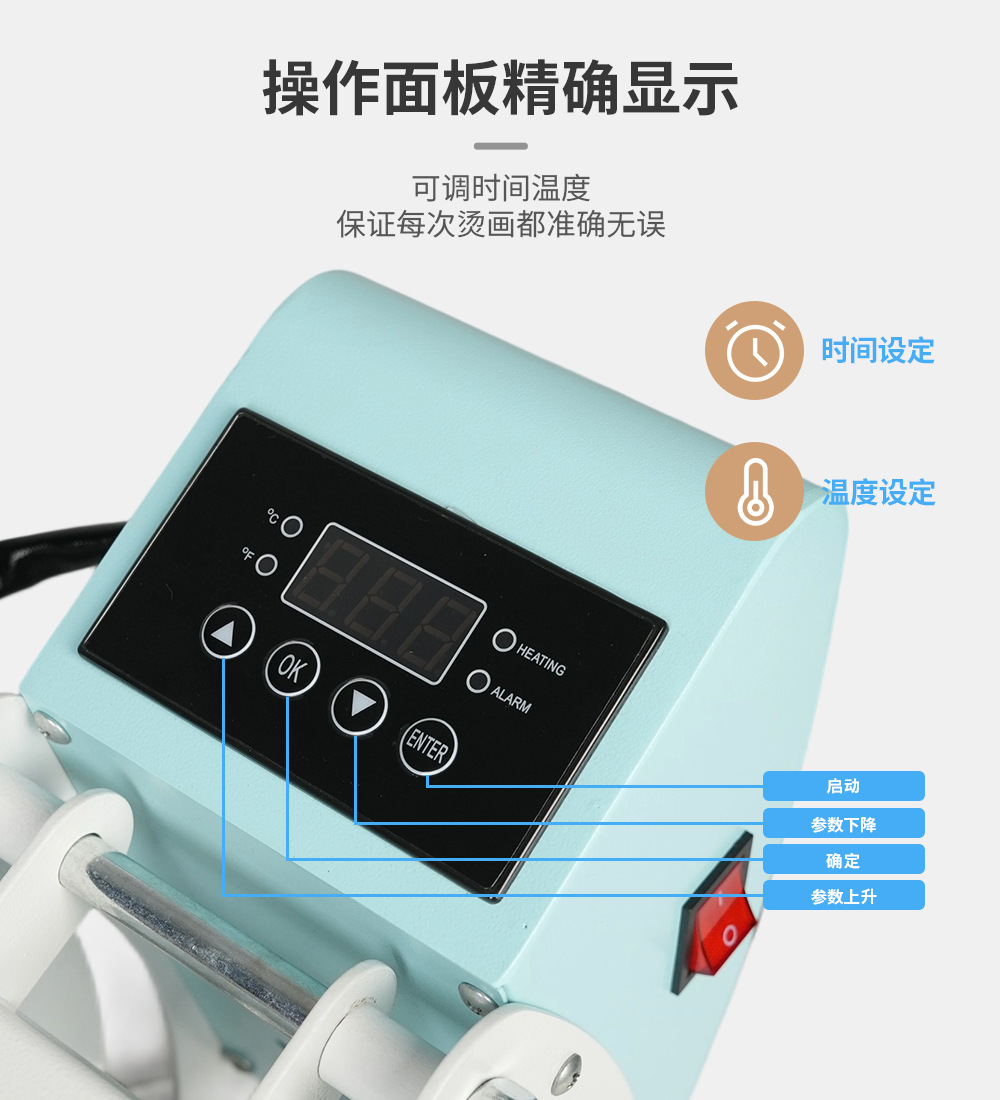 操作面板精确显示

可调时间温度
保证每次烫画都准确无误

时间设定

温度设定

°C
°F

HEATING
ALARM

OK

ENTER

启动
参数下降
确定
参数上升

I
O